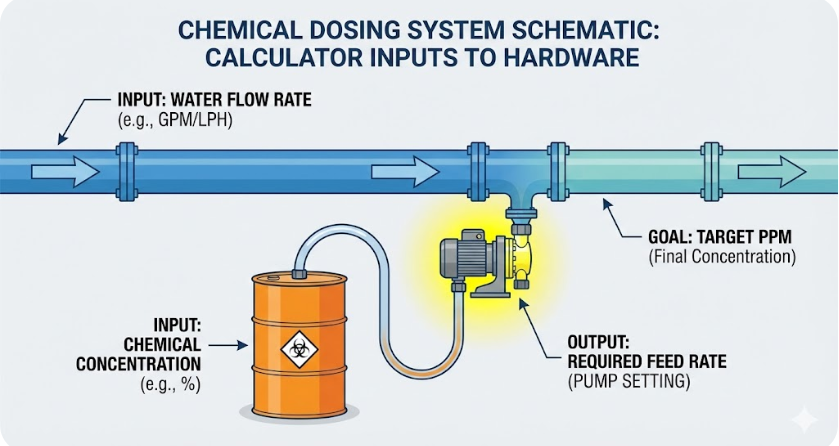 CHEMICAL DOSING SYSTEM SCHEMATIC:
CALCULATOR INPUTS TO HARDWARE

INPUT: WATER FLOW RATE
(e.g., GPM/LPH)

GOAL: TARGET PPM
(Final Concentration)

INPUT:
CHEMICAL
CONCENTRATION
(e.g., %)

OUTPUT:
REQUIRED FEED RATE
(PUMP SETTING)